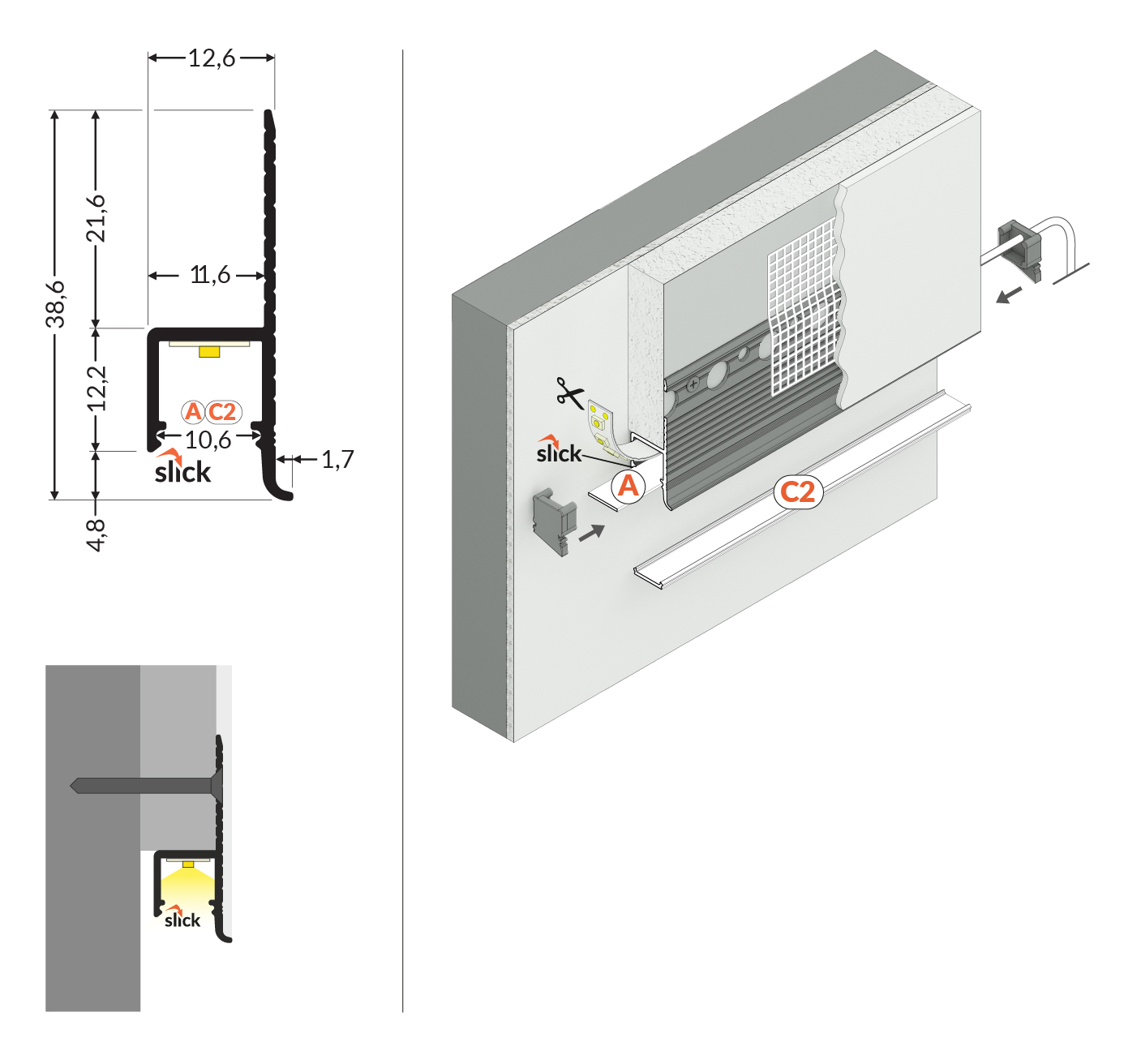 12,6

38,6

21,6

11,6

12,2

A C2

10,6

1,7

slick

4,8

slick

slick

A

C2