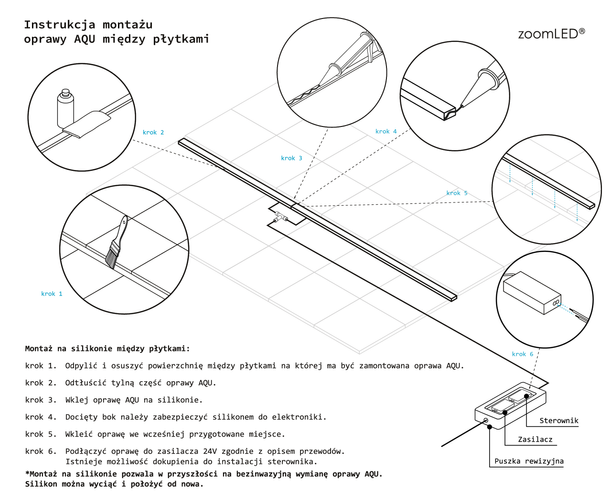 Instrukcja montażu
oprawy AQU między płytkami

zoomLED®

krok 2

krok 3

krok 4

krok 5

krok 1

krok 6

Montaż na silikonie między płytkami:

krok 1. Odpylić i osuszyć powierzchnię między płytkami na której ma być zamontowana oprawa AQU.

krok 2. Odtłuścić tylną część oprawy AQU.

krok 3. Wklej oprawę AQU na silikonie.

krok 4. Docięty bok należy zabezpieczyć silikonem do elektroniki.

krok 5. Wkleić oprawę we wcześniej przygotowane miejsce.

krok 6. Podłączyć oprawę do zasilacza 24V zgodnie z opisem przewodów. Istnieje możliwość dokupienia do instalacji sterownika.

*Montaż na silikonie pozwala w przyszłości na bezinwazyjną wymianę oprawy AQU. Silikon można wyciąć i położyć od nowa.

Sterownik

Zasilacz

Puszka rewizyjna