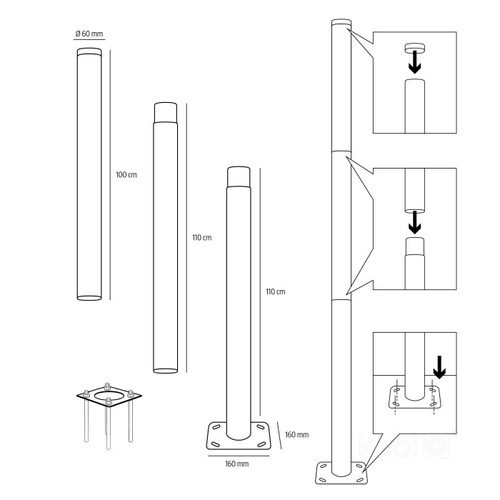 Ø 60 mm

100 cm

110 cm

110 cm

160 mm

160 mm

kobi