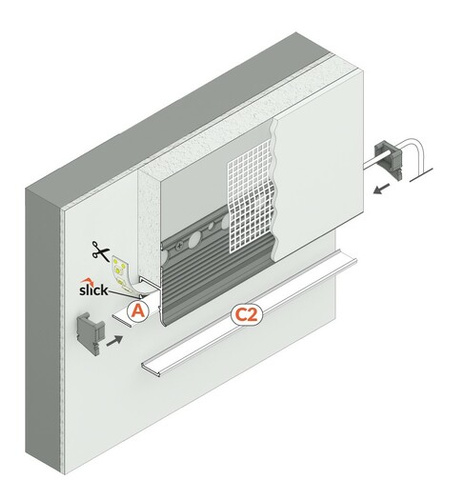 slick
A
C2