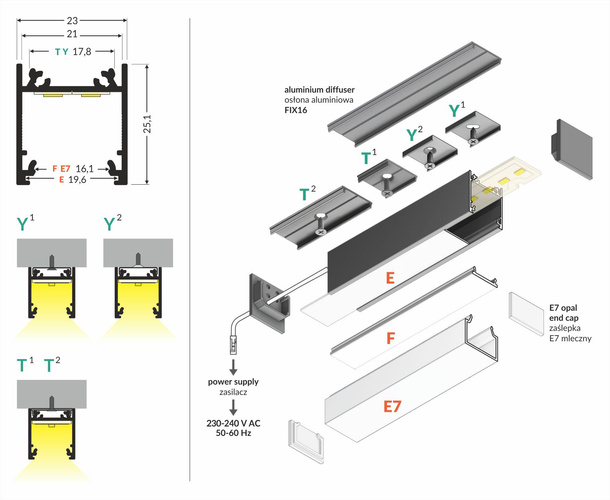 23
21
T Y 17,8
25,1
F E7 16,1
E 19,6

$Y^1$ $Y^2$

$T^1$ $T^2$

aluminium diffuser
osłona aluminiowa
FIX16

$Y^1$
$Y^2$
$T^1$
$T^2$

E
F
E7

E7 opal
end cap
zaślepka
E7 mleczny

power supply
zasilacz

230-240 V AC
50-60 Hz