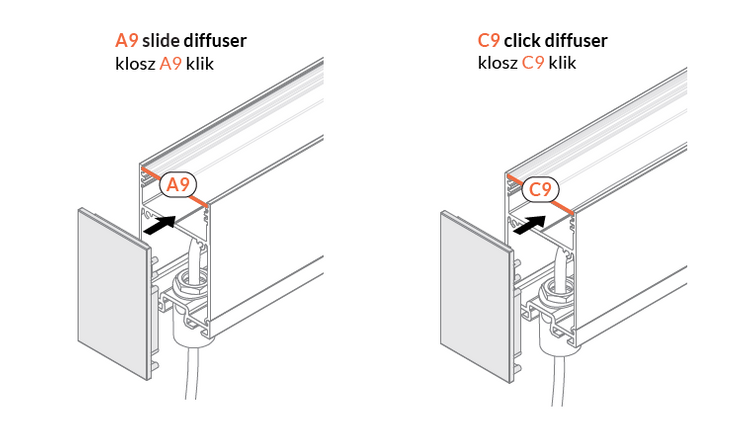 A9 slide diffuser
klosz A9 klik

A9

C9 click diffuser
klosz C9 klik

C9